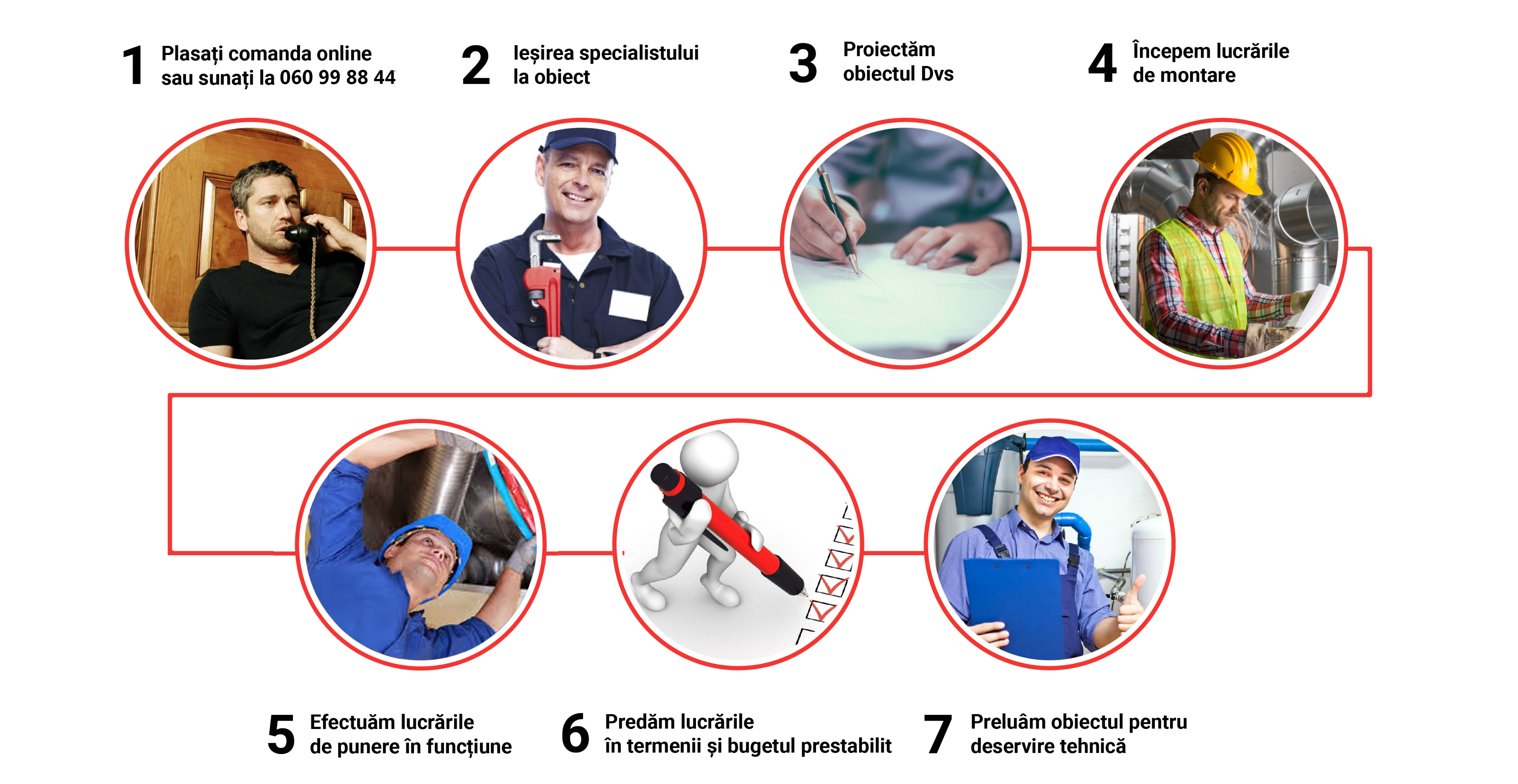 1 Plasați comanda online sau sunați la 060 99 88 44

2 Ieșirea specialistului la obiect

3 Proiectăm obiectul Dvs

4 Începem lucrările de montare

5 Efectuăm lucrările de punere în funcțiune

6 Predăm lucrările în termenii și bugetul prestabilit

7 Preluâm obiectul pentru deservire tehnică